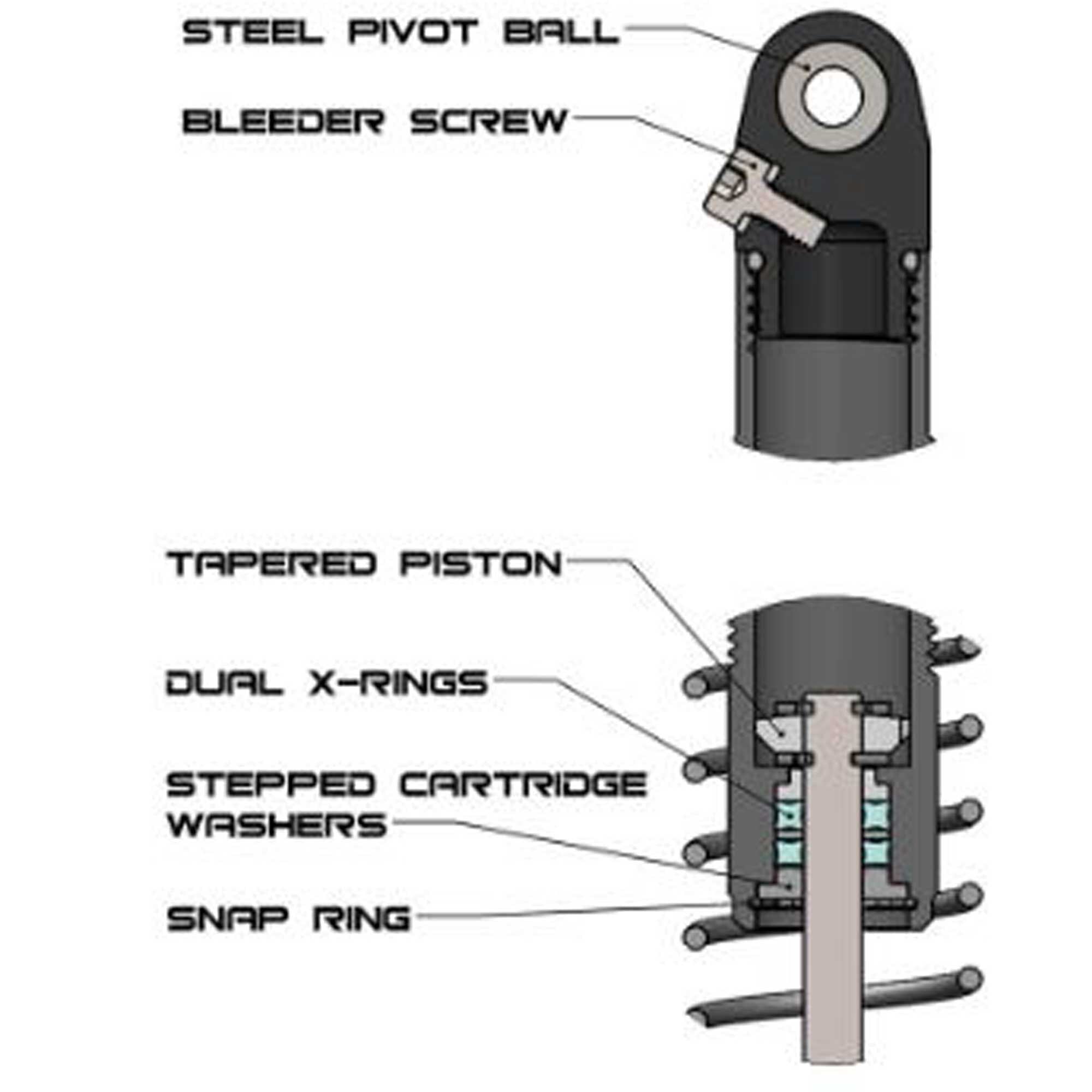 STEEL PIVOT BALL

BLEEDER SCREW

TAPERED PISTON

DUAL X-RINGS

STEPPED CARTRIDGE WASHERS

SNAP RING